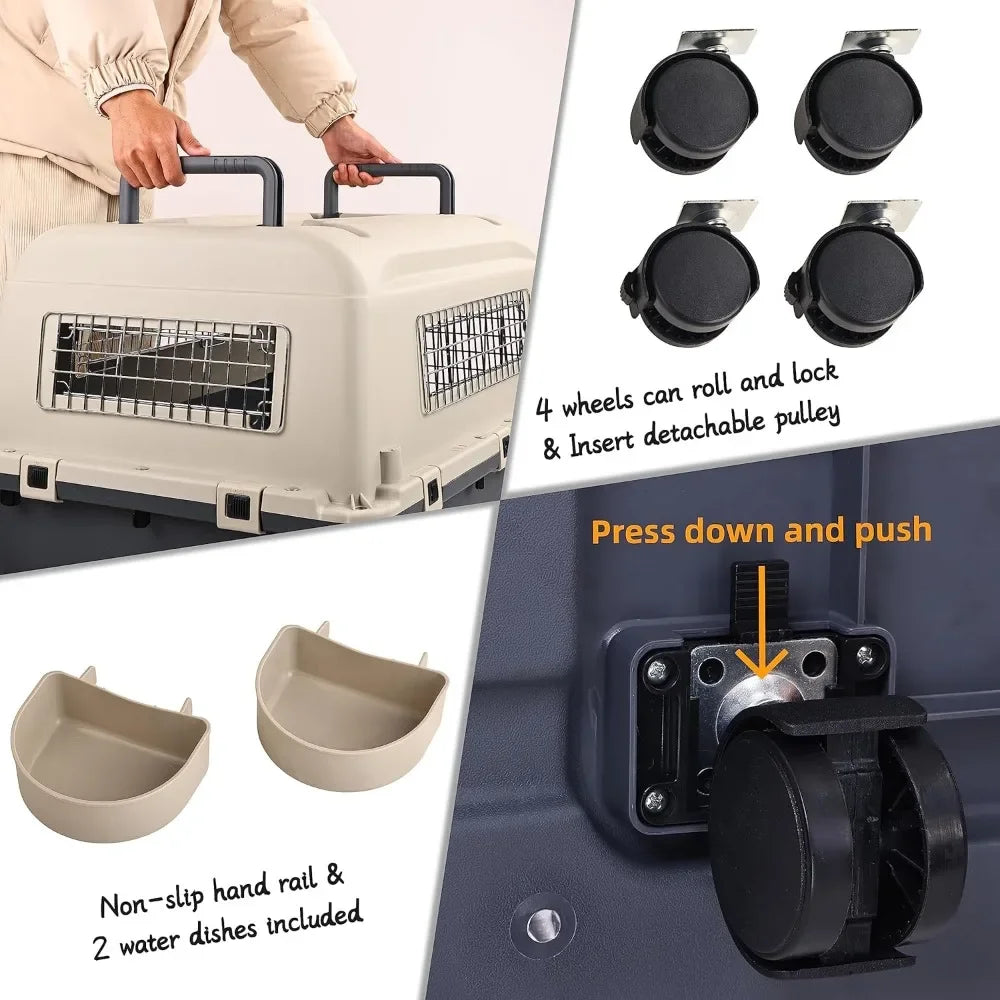 4 wheels can roll and lock
& Insert detachable pulley

Press down and push

Non-slip hand rail &
2 water dishes included