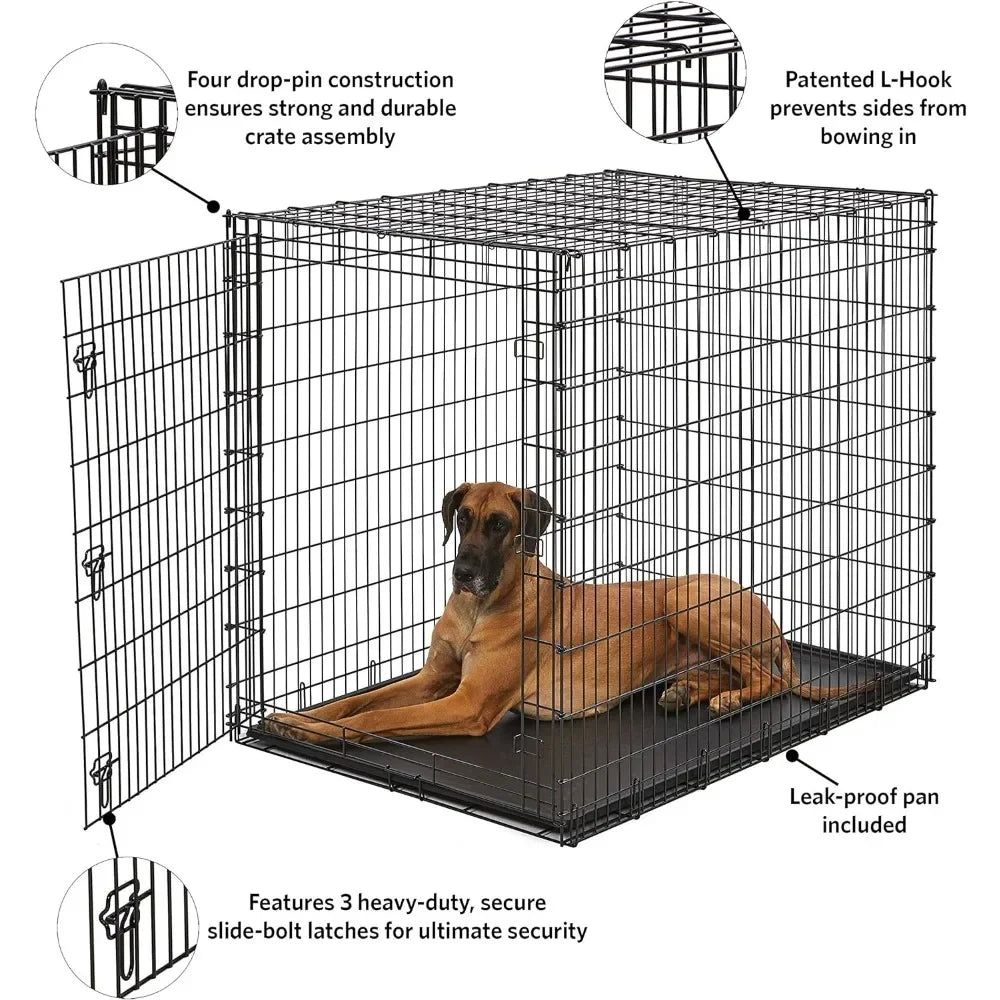 Four drop-pin construction ensures strong and durable crate assembly

Patented L-Hook prevents sides from bowing in

Leak-proof pan included

Features 3 heavy-duty, secure slide-bolt latches for ultimate security