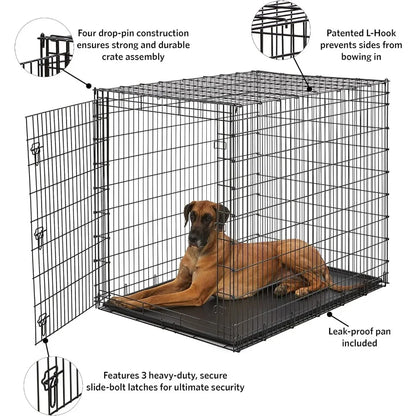 Four drop-pin construction ensures strong and durable crate assembly

Patented L-Hook prevents sides from bowing in

Leak-proof pan included

Features 3 heavy-duty, secure slide-bolt latches for ultimate security