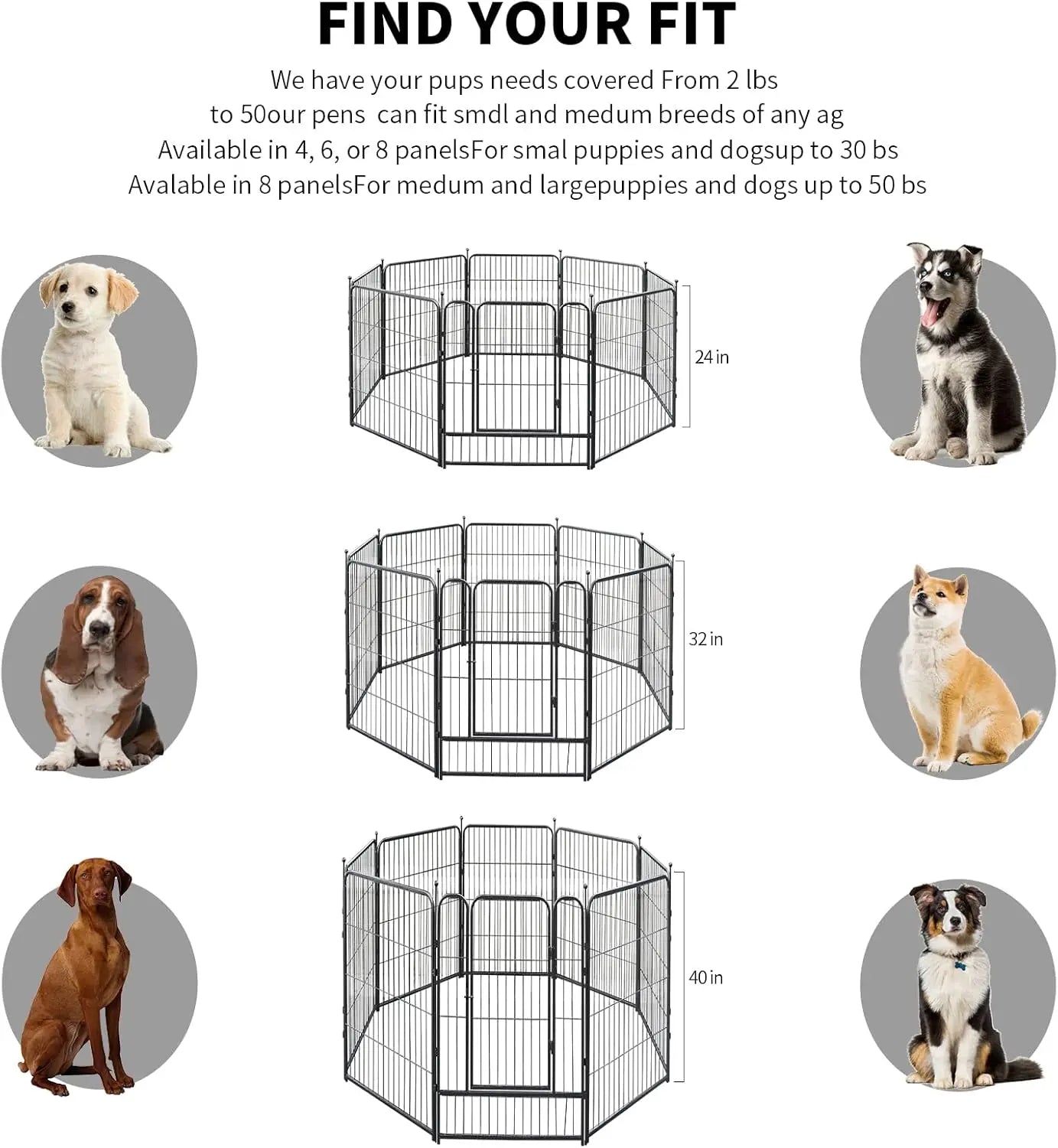 FIND YOUR FIT

We have your pups needs covered From 2 lbs to 50our pens can fit smdl and medum breeds of any ag Available in 4, 6, or 8 panelsFor smal puppies and dogsup to 30 bs Avalable in 8 panelsFor medum and largepuppies and dogs up to 50 bs

24 in

32 in

40 in