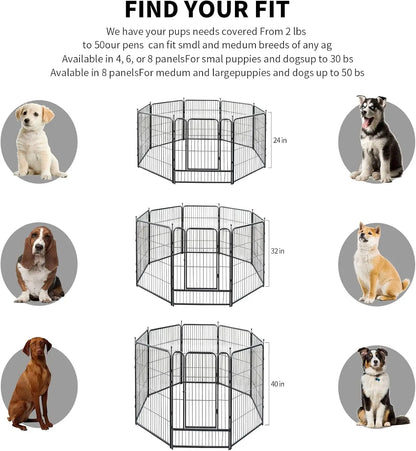 FIND YOUR FIT

We have your pups needs covered From 2 lbs to 50our pens can fit smdl and medum breeds of any ag Available in 4, 6, or 8 panelsFor smal puppies and dogsup to 30 bs Avalable in 8 panelsFor medum and largepuppies and dogs up to 50 bs

24 in

32 in

40 in